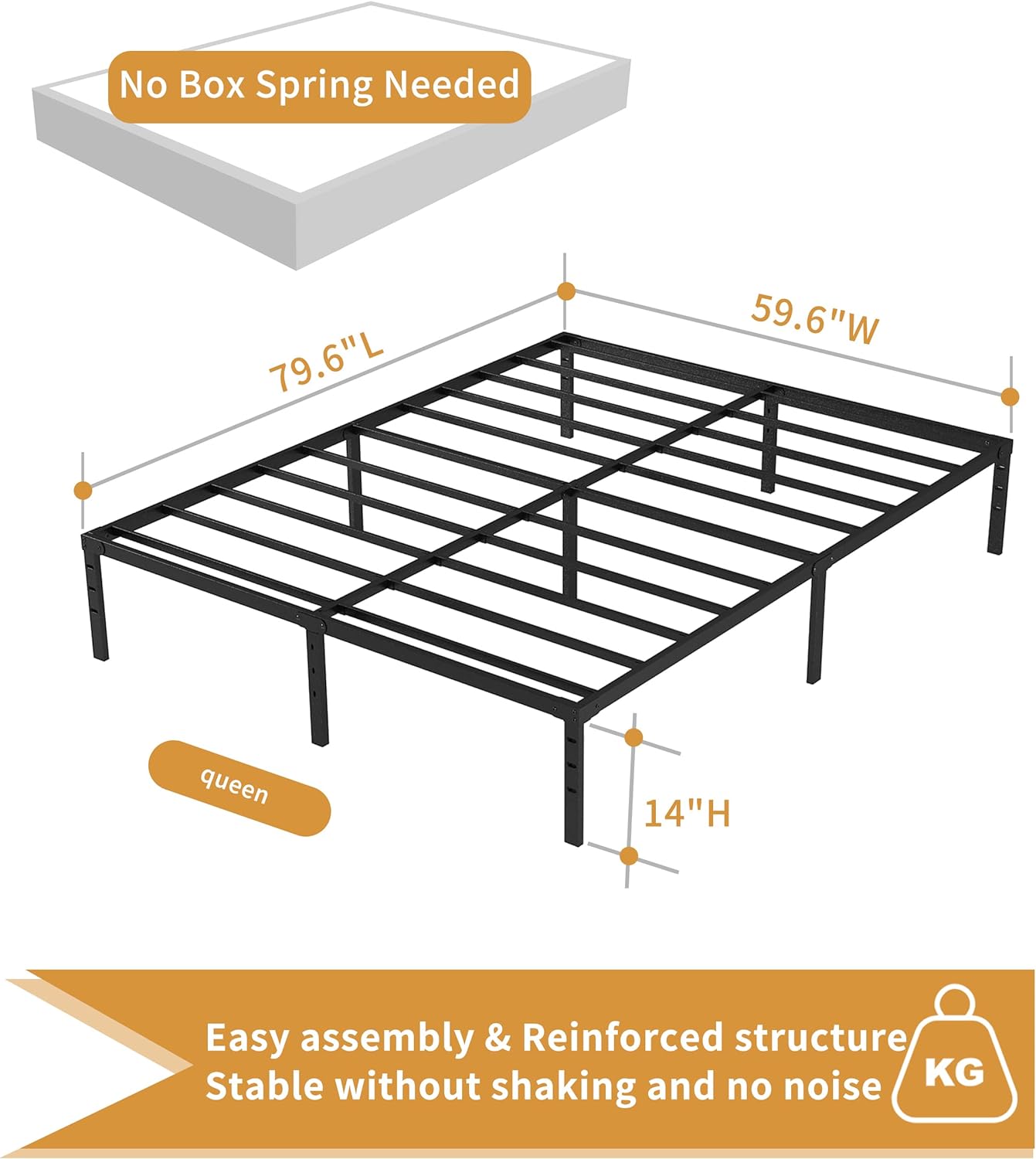 No Box Spring Needed

79.6"L

59.6"W

queen

14"H

Easy assembly & Reinforced structure
Stable without shaking and no noise

KG